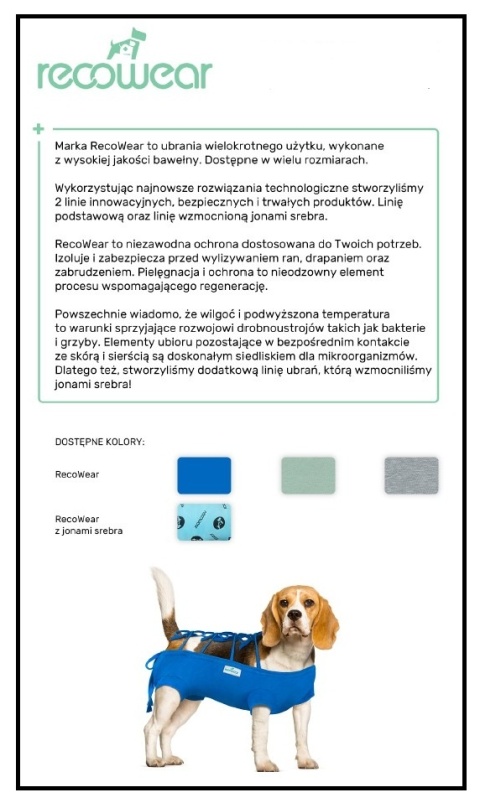 recowear

Marka RecoWear to ubrania wielokrotnego użytku, wykonane z wysokiej jakości bawełny. Dostępne w wielu rozmiarach.

Wykorzystując najnowsze rozwiązania technologiczne stworzyliśmy 2 linie innowacyjnych, bezpiecznych i trwałych produktów. Linię podstawową oraz linię wzmocnioną jonami srebra.

RecoWear to niezawodna ochrona dostosowana do Twoich potrzeb. Izoluje i zabezpiecza przed wylizywaniem ran, drapaniem oraz zabrudzeniem. Pielęgnacja i ochrona to nieodzowny element procesu wspomagającego regenerację.

Powszechnie wiadomo, że wilgoć i podwyższona temperatura to warunki sprzyjające rozwojowi drobnoustrojów takich jak bakterie i grzyby. Elementy ubioru pozostające w bezpośrednim kontakcie ze skórą i sierścią są doskonałym siedliskiem dla mikroorganizmów. Dlatego też, stworzyliśmy dodatkową linię ubrań, którą wzmocniliśmy jonami srebra!

DOSTĘPNE KOLORY:

RecoWear

RecoWear z jonami srebra